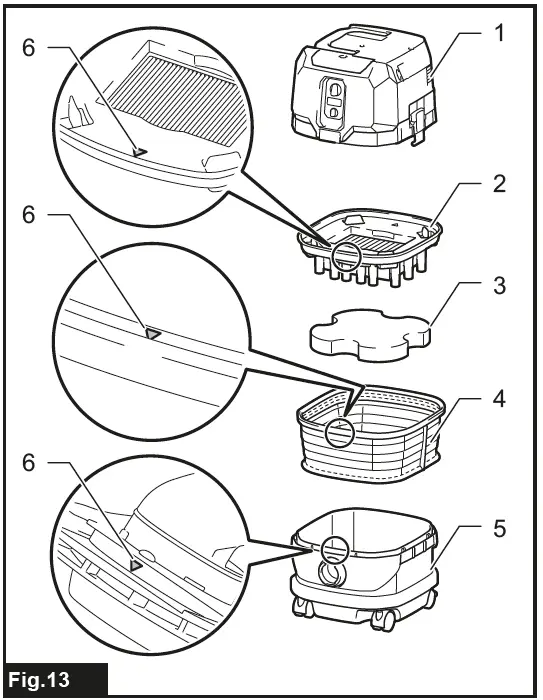 6
1
2
6
3
4
6
5
Fig.13