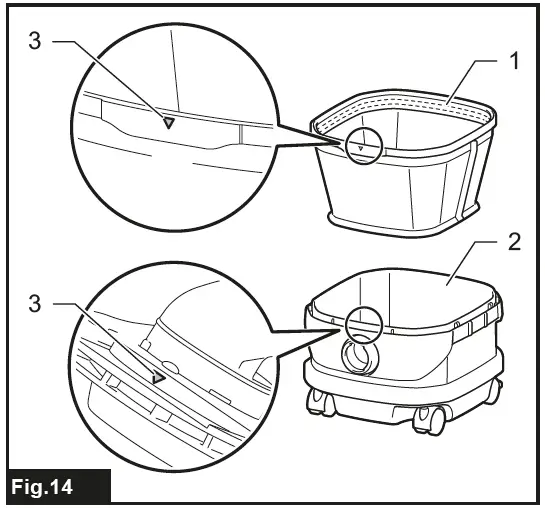 3
1
2
3
Fig.14