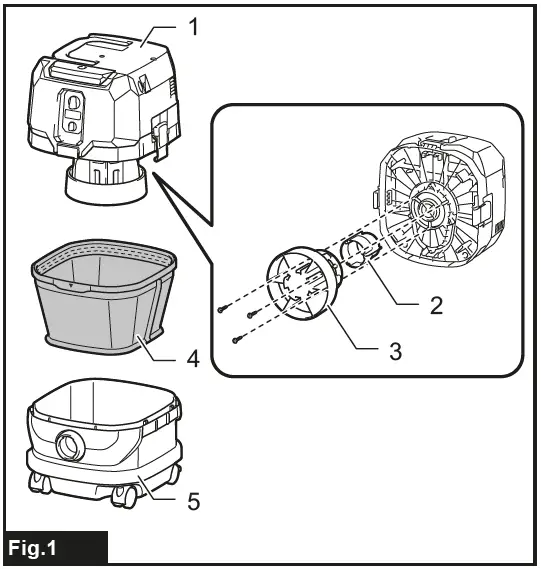 1
2
3
4
5
Fig.1