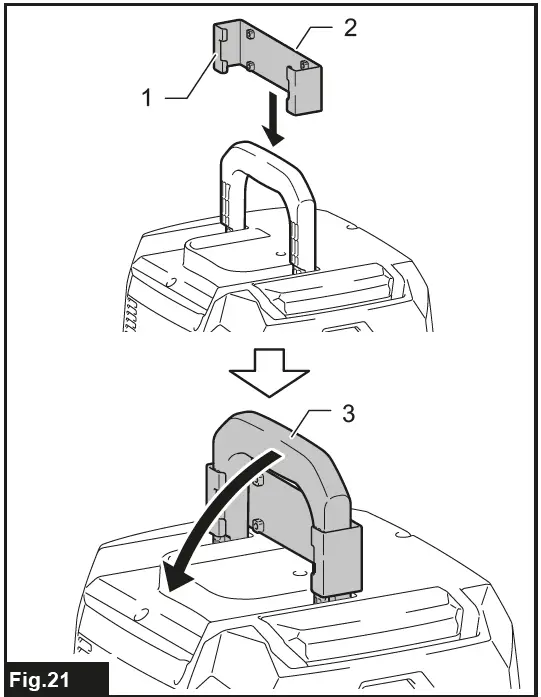 2
1
3
Fig.21