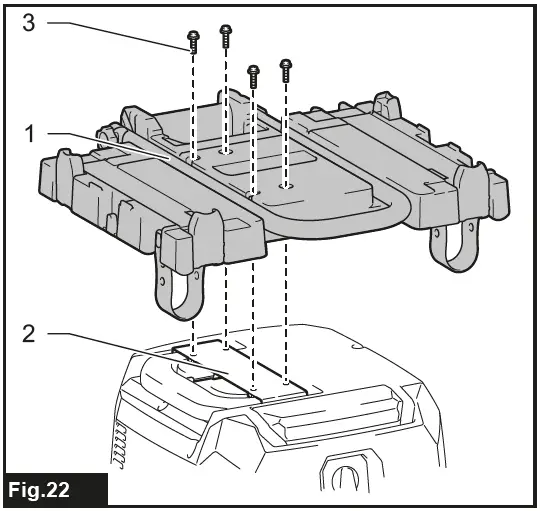 3
1
2
Fig.22