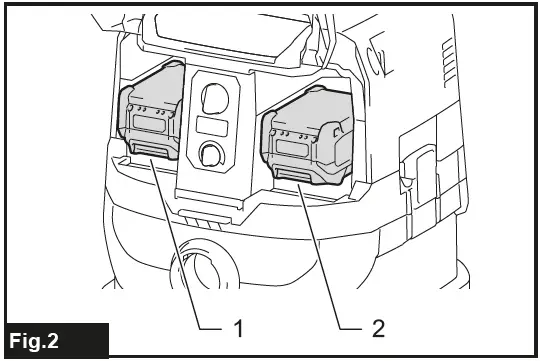 1
2
Fig.2