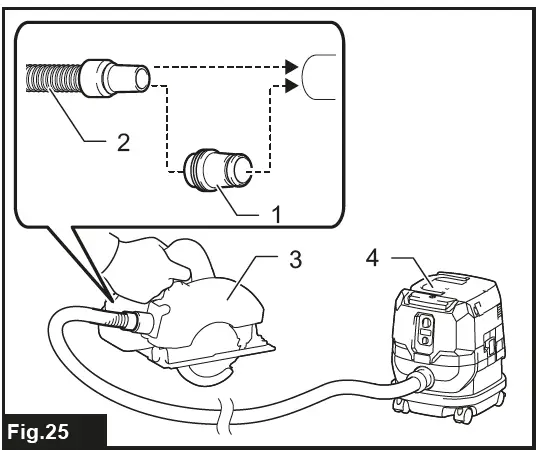 2
1
3
4
Fig.25