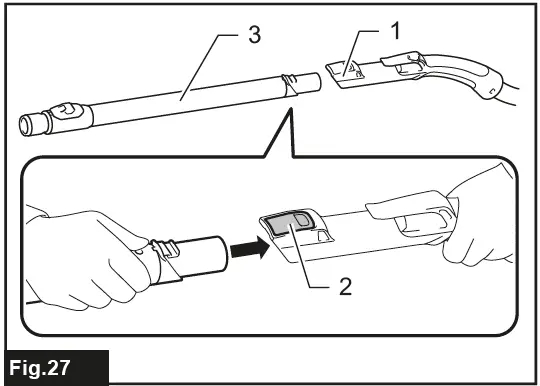 3
1
2
Fig.27