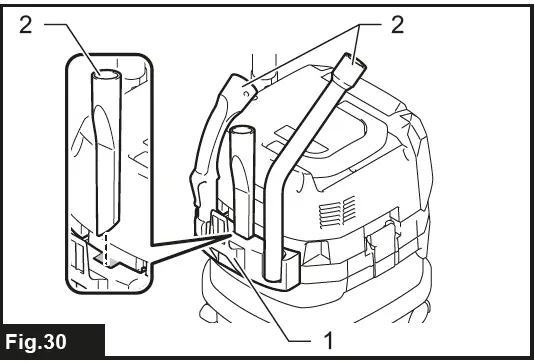 2
2
1
Fig.30