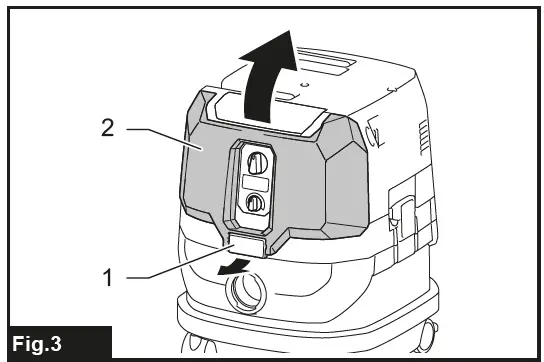 2
1
Fig.3