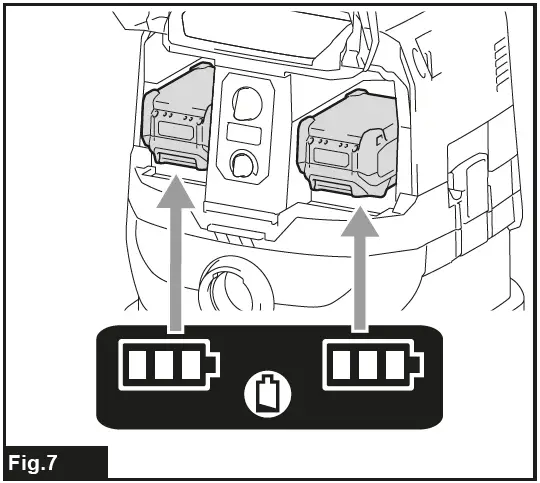 Fig.7