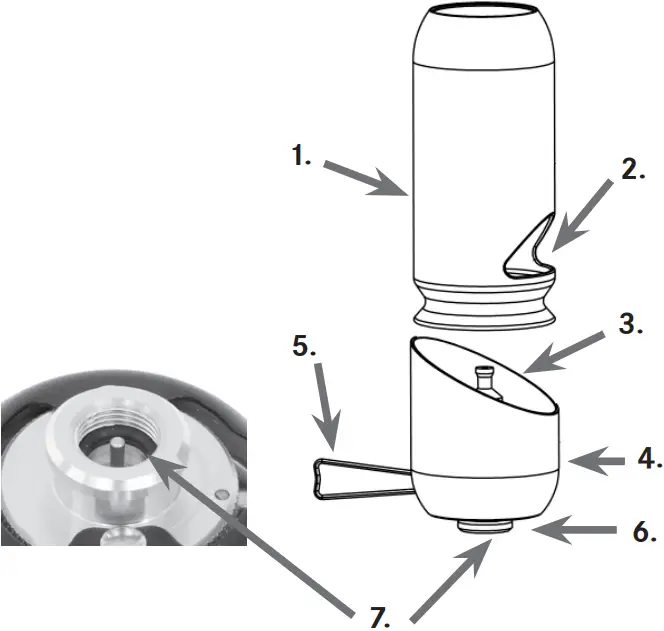 1.
2.
3.
5.
4.
6.
7.