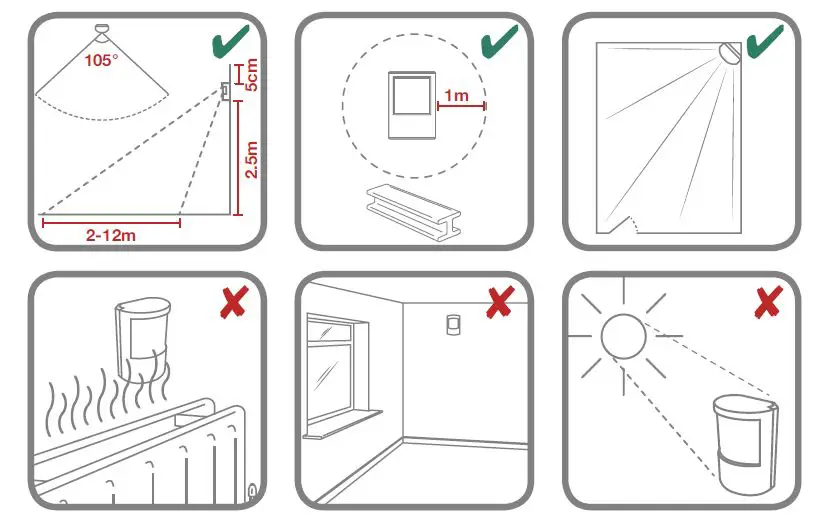 105°

5cm

2.5m

2-12m

1m