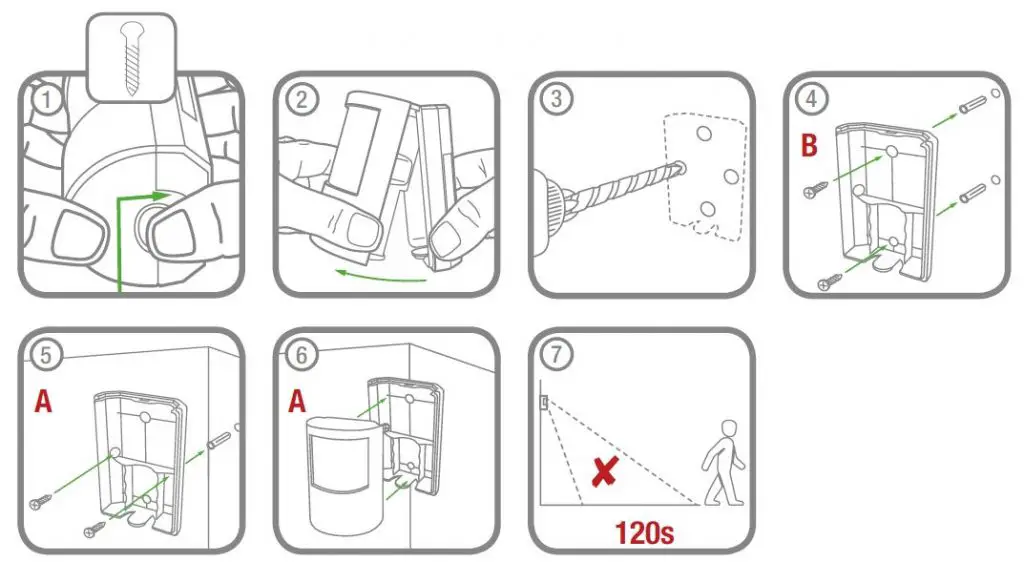 1

2

3

4
B

5
A

6
A

7
120s