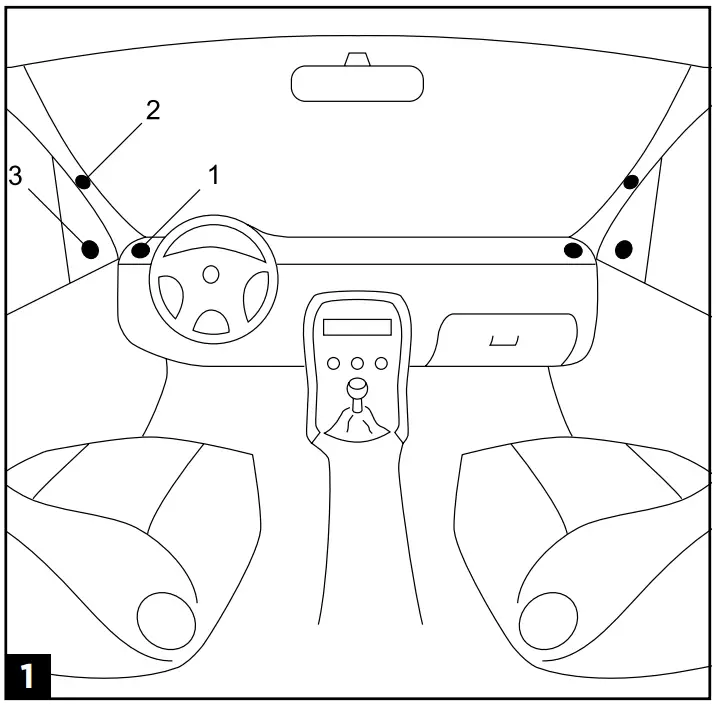 2
3
1
1