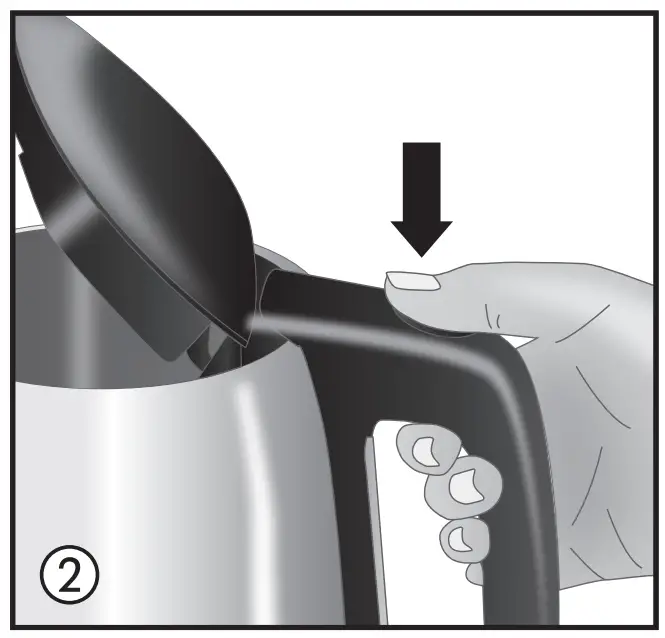 ②