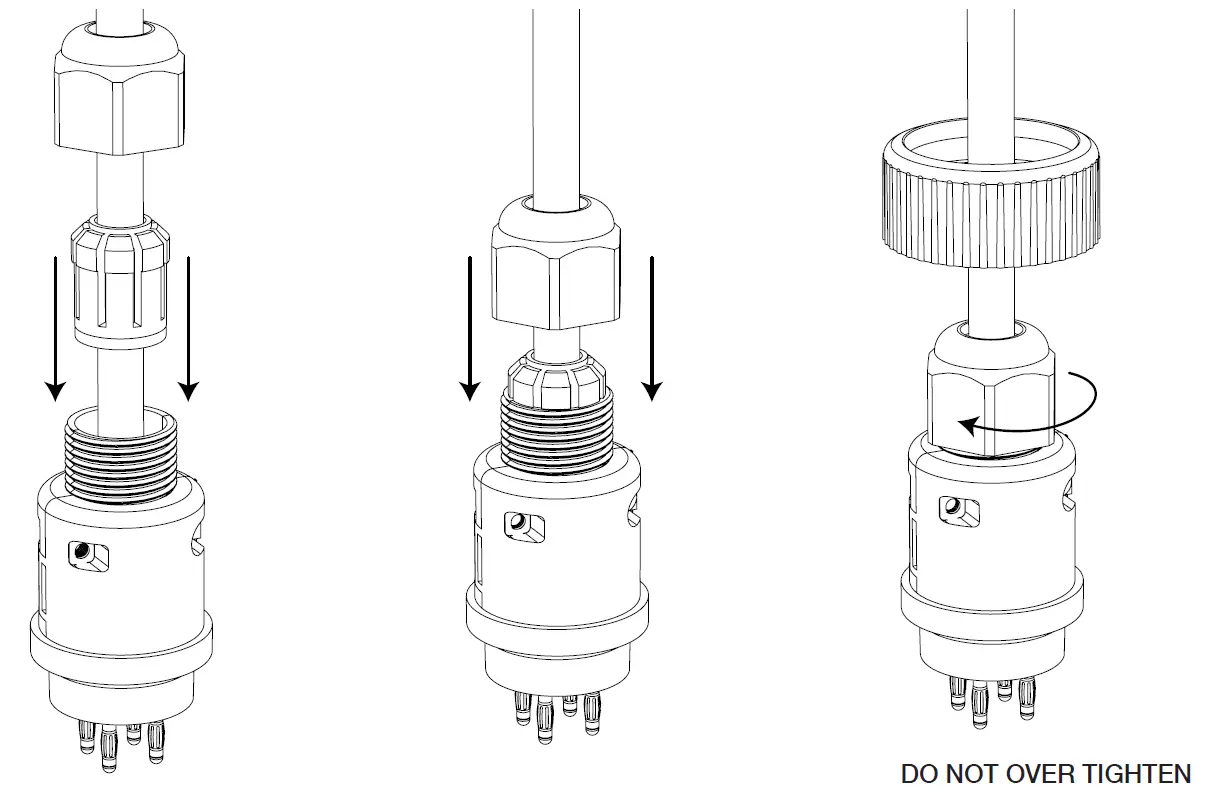 DO NOT OVER TIGHTEN