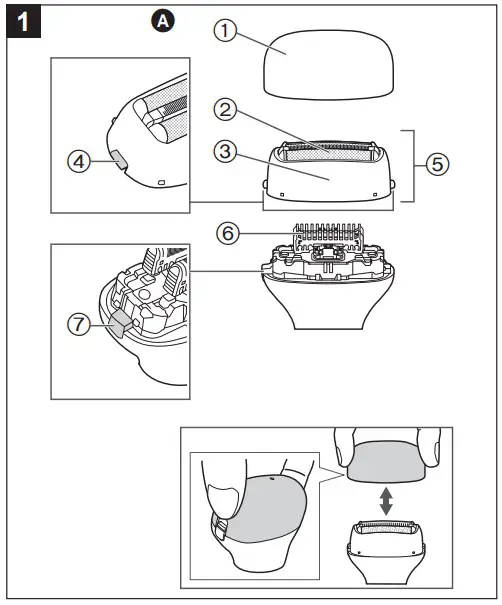 1
A
①
②
③
④
⑤
⑥
⑦