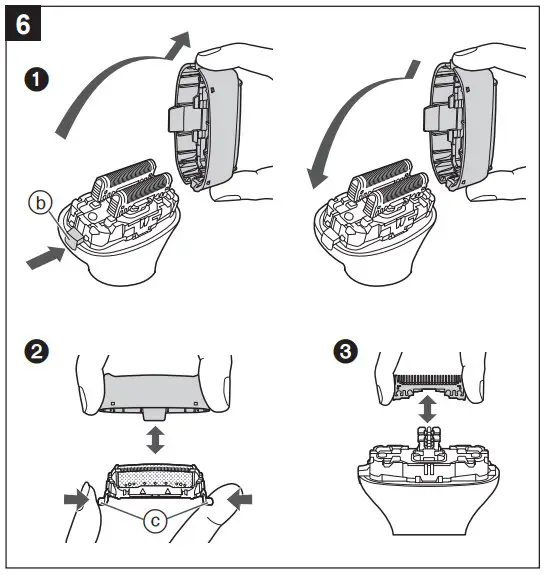 6

1

b

2

c

3