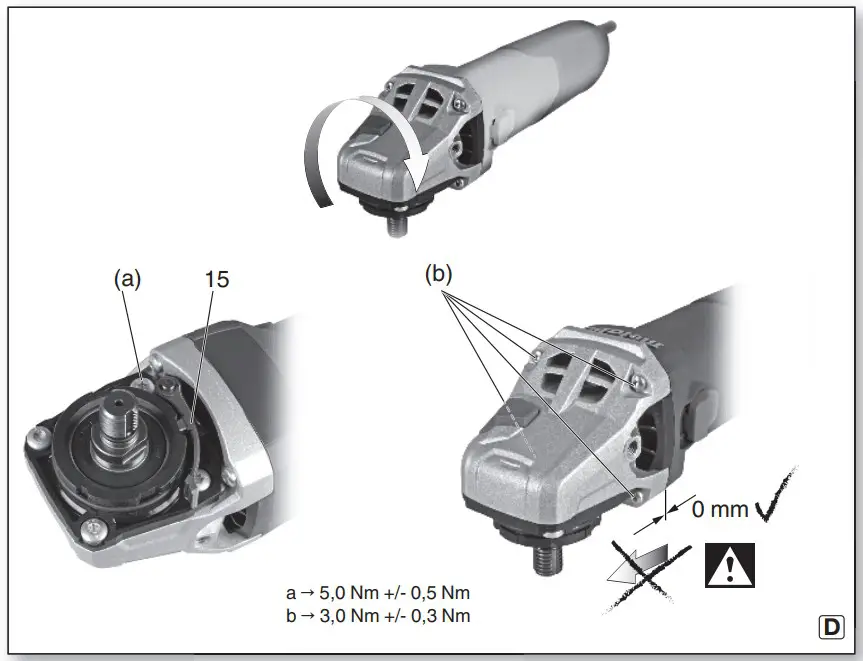 (a)
15
(b)
0 mm
a → 5,0 Nm +/- 0,5 Nm
b → 3,0 Nm +/- 0,3 Nm
D