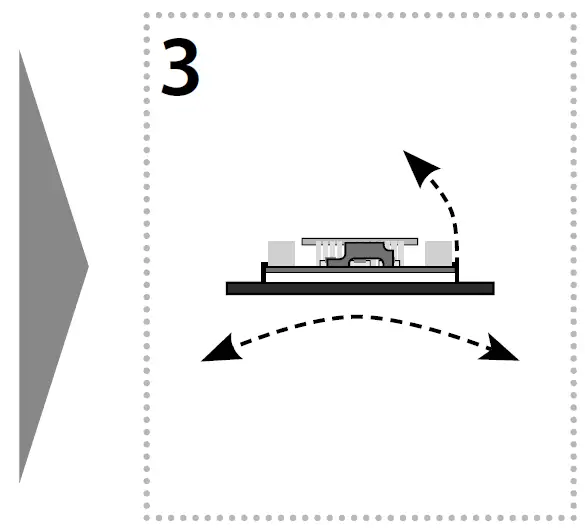 3