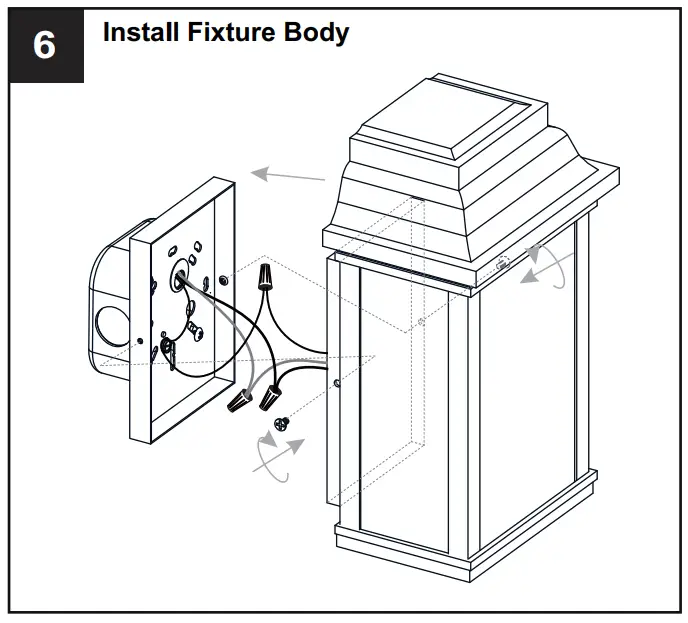 6

Install Fixture Body