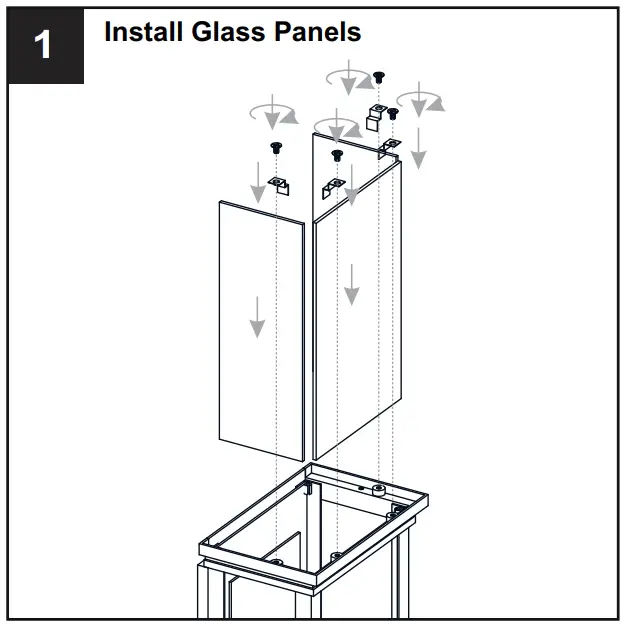 1

Install Glass Panels