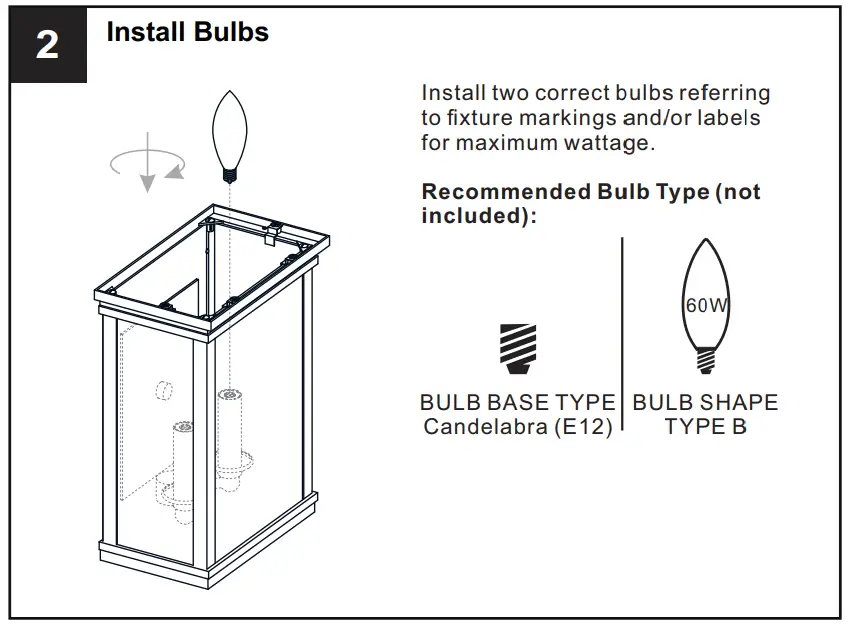 2

Install Bulbs

Install two correct bulbs referring to fixture markings and/or labels for maximum wattage.

Recommended Bulb Type (not included):

60W

BULB BASE TYPE
Candelabra (E12)

BULB SHAPE
TYPE B