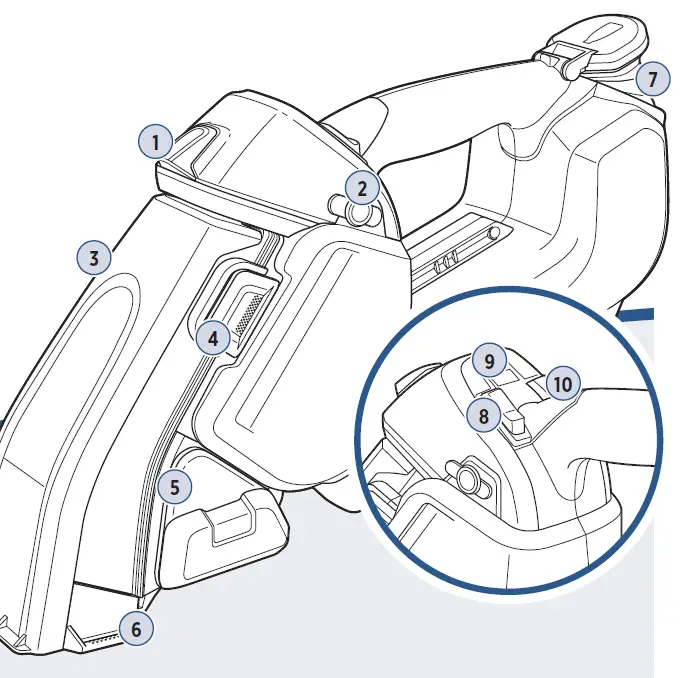 1
2
3
4
5
6
7
9
10
8