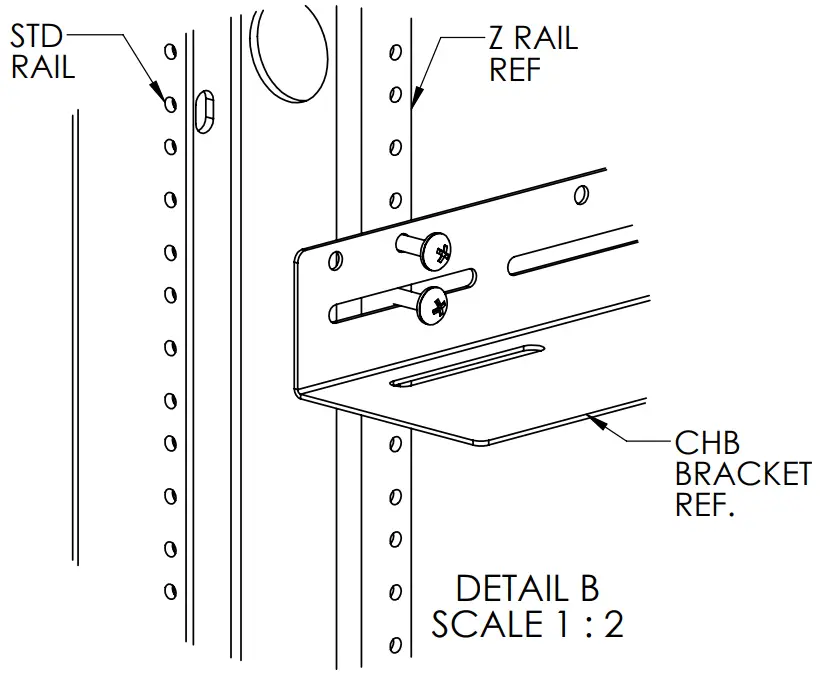 STD
RAIL

Z RAIL
REF

CHB
BRACKET
REF.

DETAIL B
SCALE 1 : 2