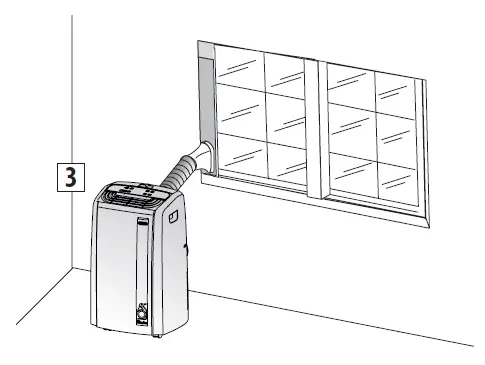 3