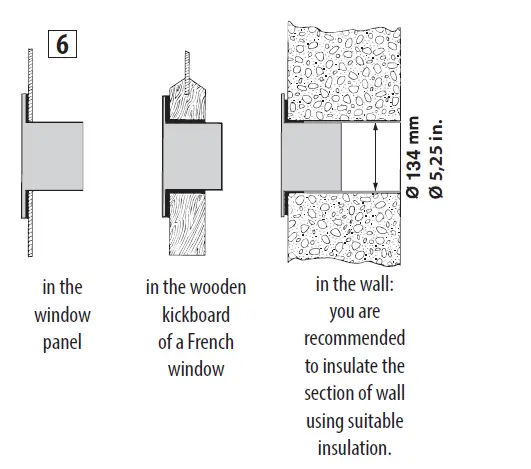 6

Ø 134 mm
Ø 5,25 in.

in the window panel

in the wooden kickboard of a French window

in the wall: you are recommended to insulate the section of wall using suitable insulation.