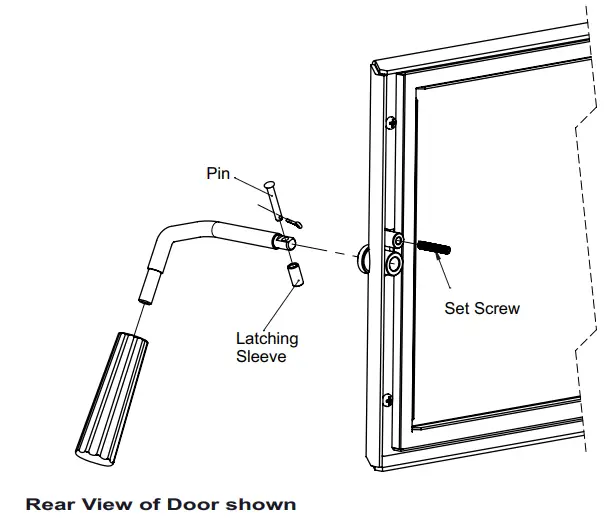 Pin

Set Screw

Latching
Sleeve

Rear View of Door shown