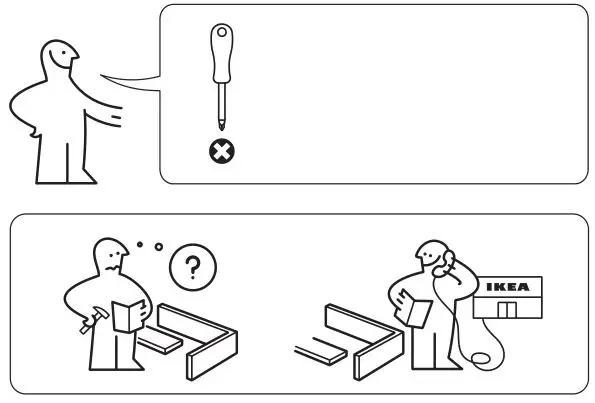 ?

IKEA