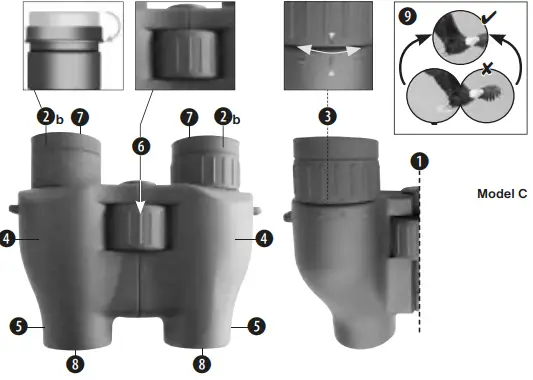 9

2b 7 7 2b

3

6

1

Model C

4 4

5 5

8 8