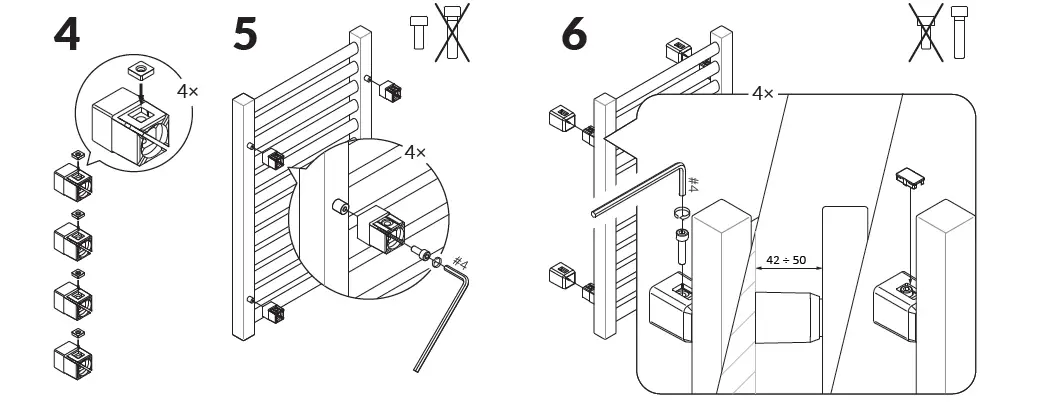 4

4×

5

4×

#4

6

4×

#4

42 ÷ 50