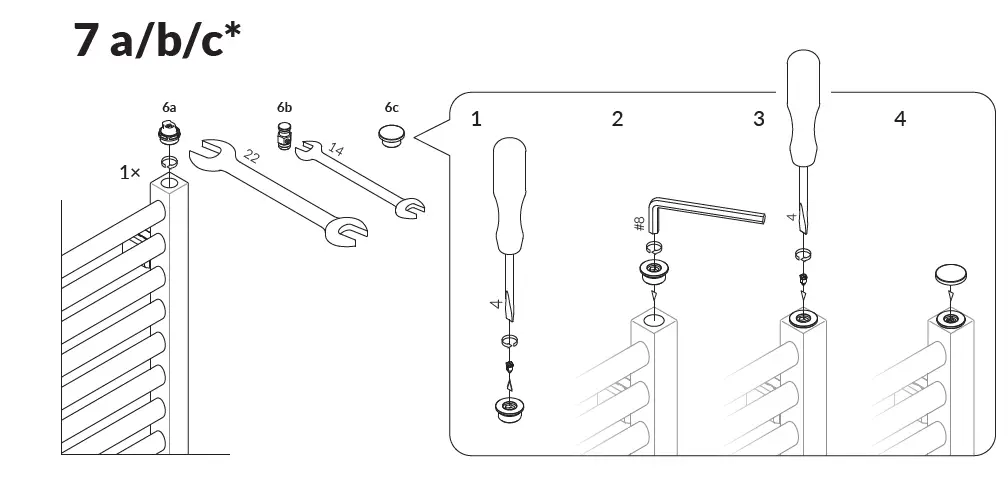 7 a/b/c*

6a
6b
6c
1×
22
14

1
2
3
4

4
#8
4