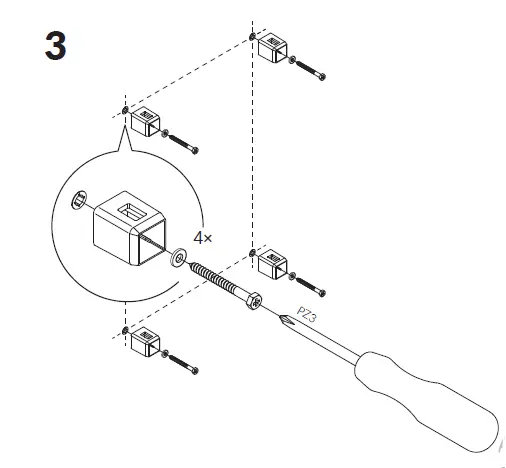 3

4×

PZ3