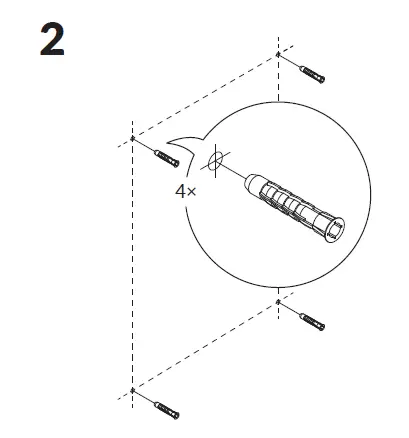 2

4×