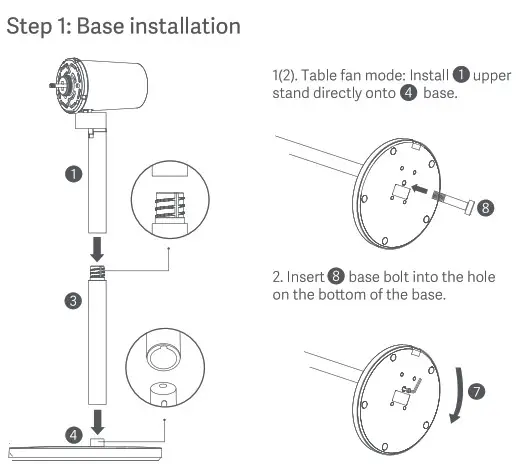 Step 1: Base installation

1

3

4

1(2). Table fan mode: Install 1 upper stand directly onto 4 base.

8

2. Insert 8 base bolt into the hole on the bottom of the base.

7