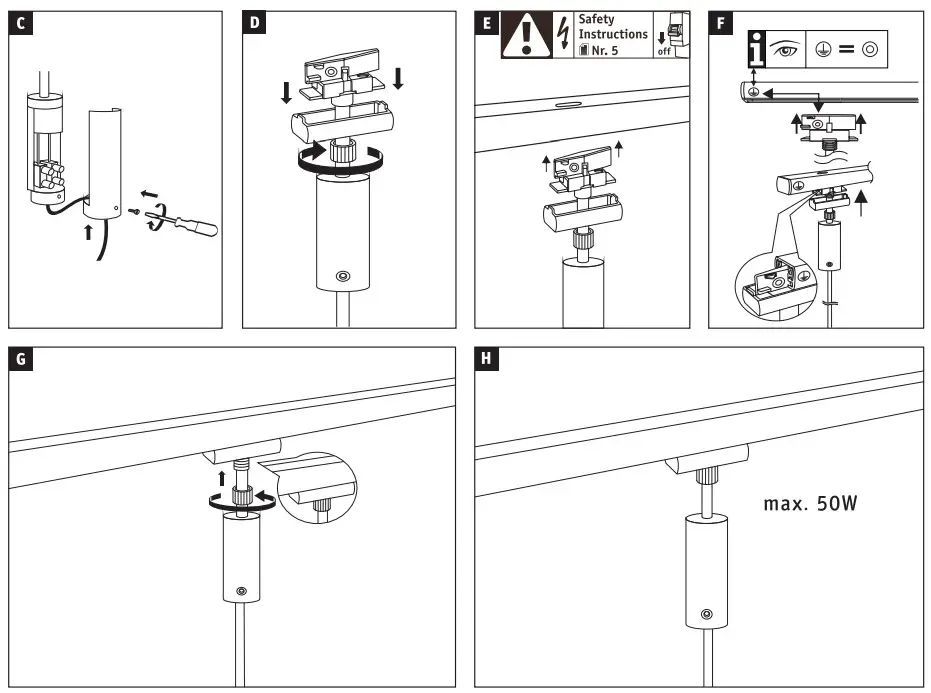 C

D

E

Safety Instructions Nr. 5

off

F

i

G

H

max. 50W