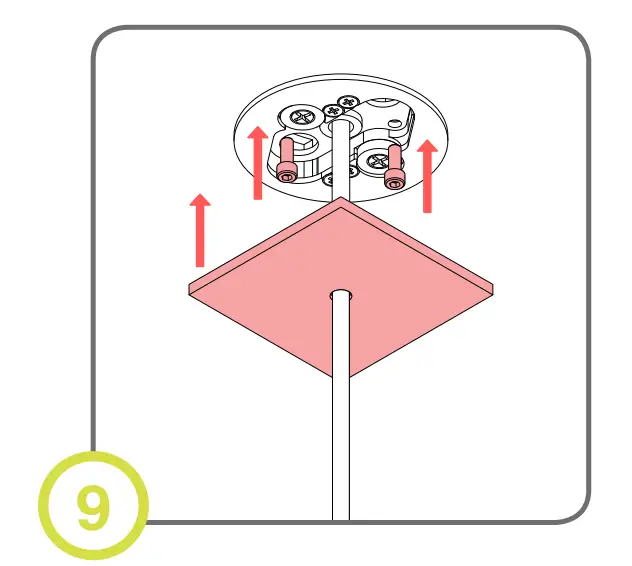 9