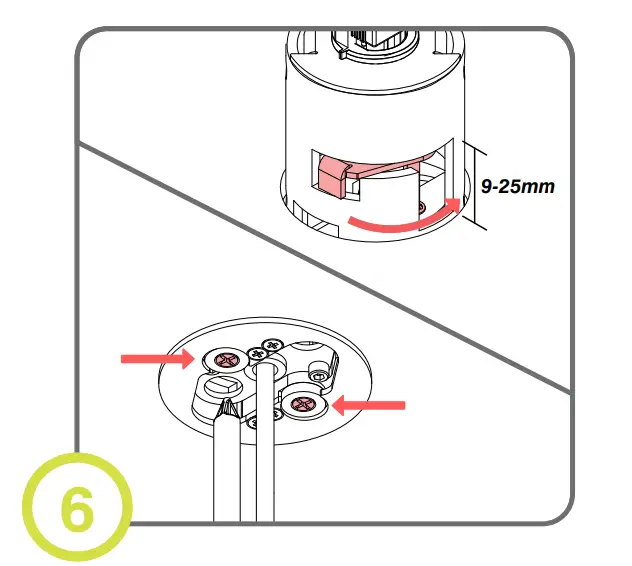 9-25mm

6