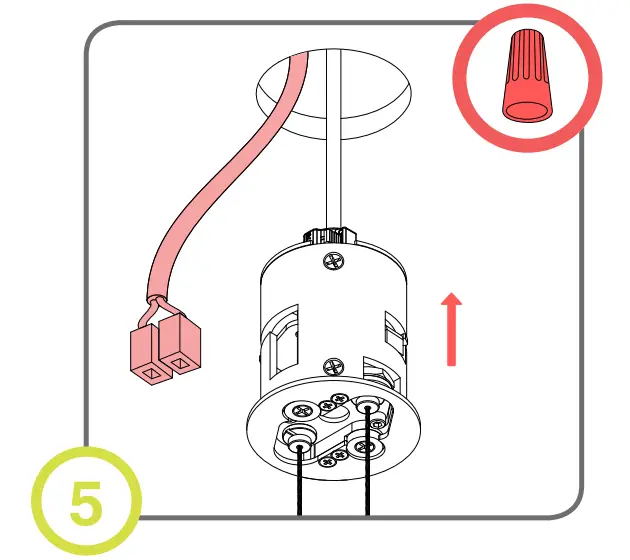 5