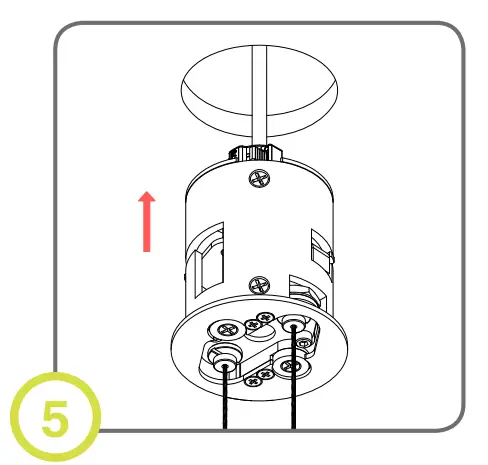 5