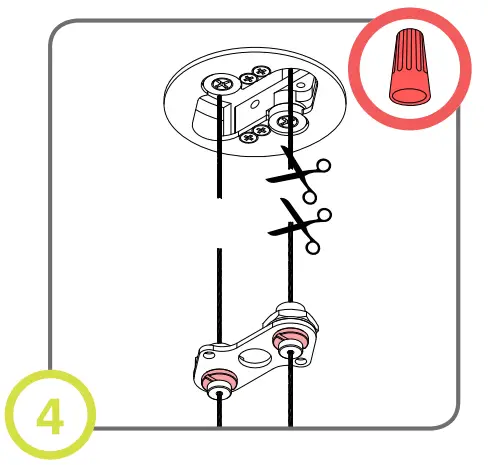 4