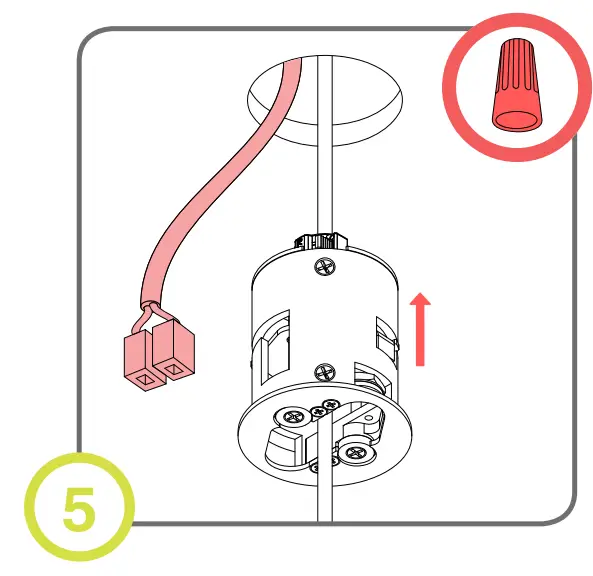 5