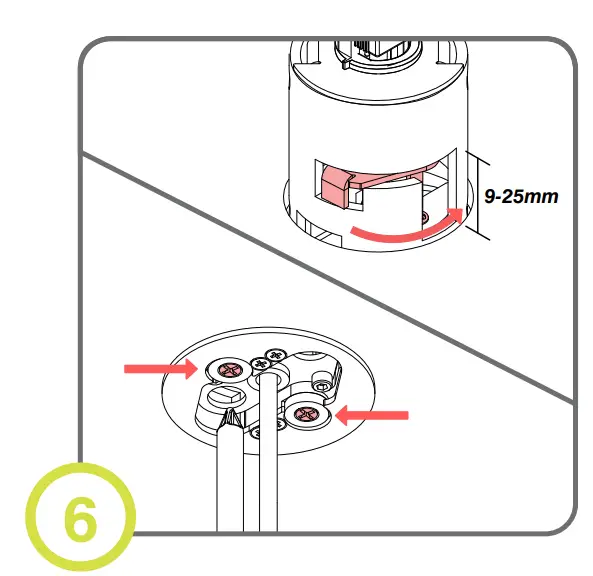 9-25mm

6