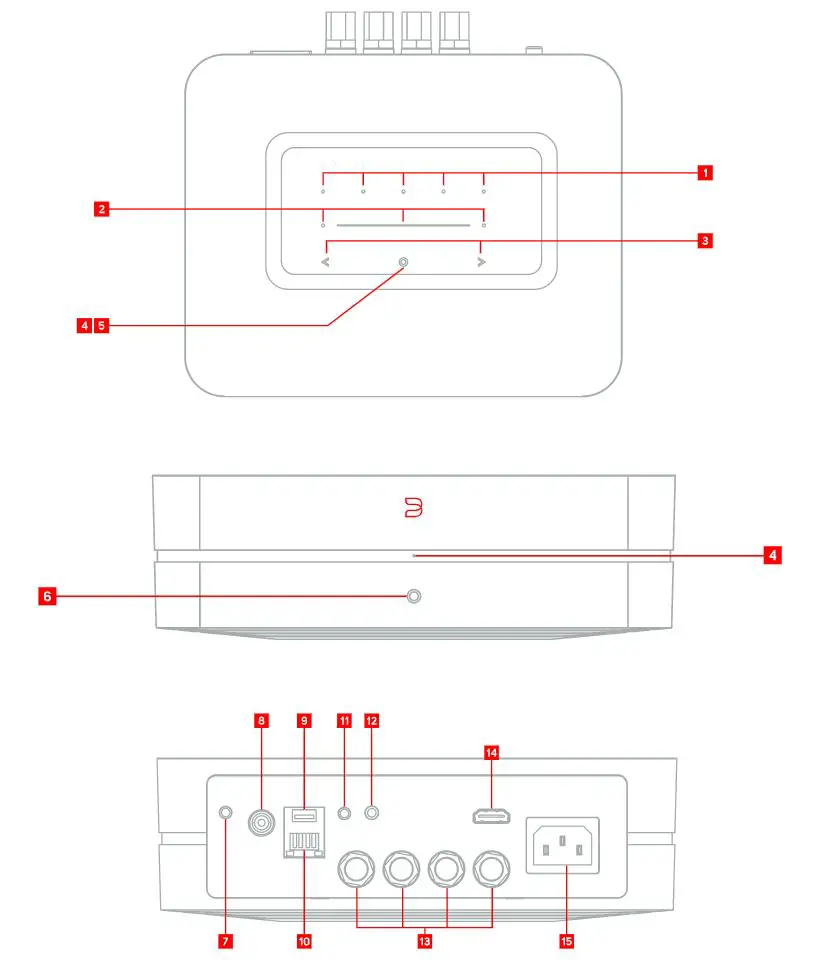 1
2
3
4 5
4
6
8
9
11
12
14
7
10
13
15