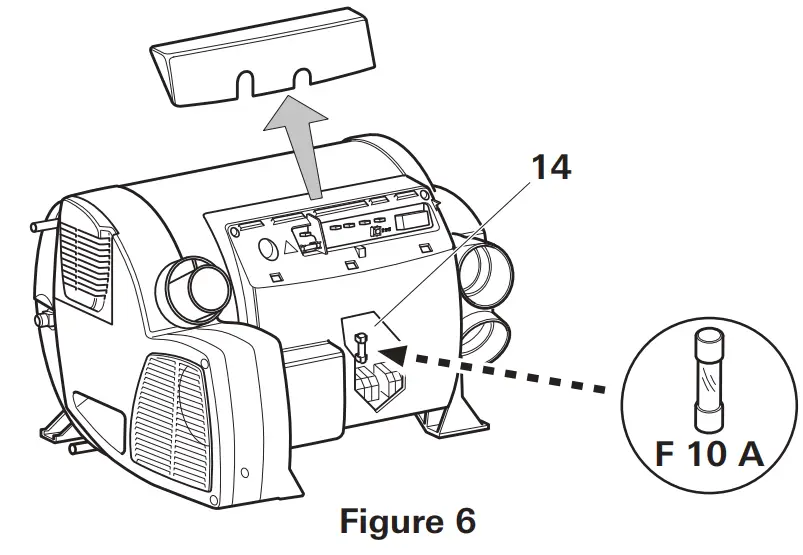 14

F 10 A

Figure 6