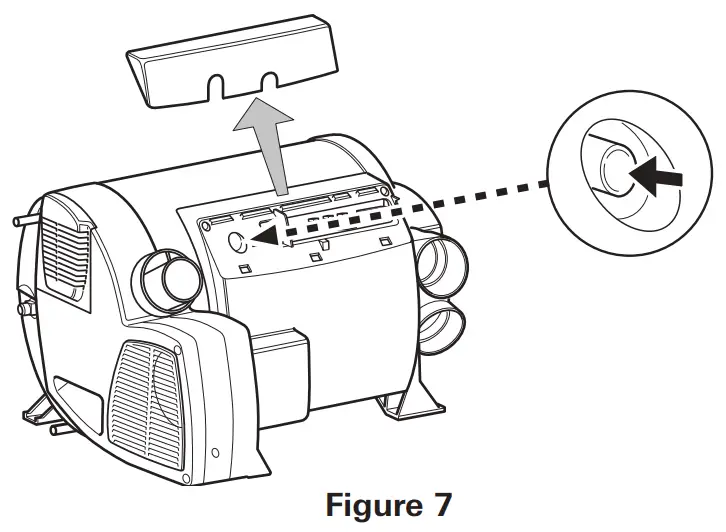 Figure 7