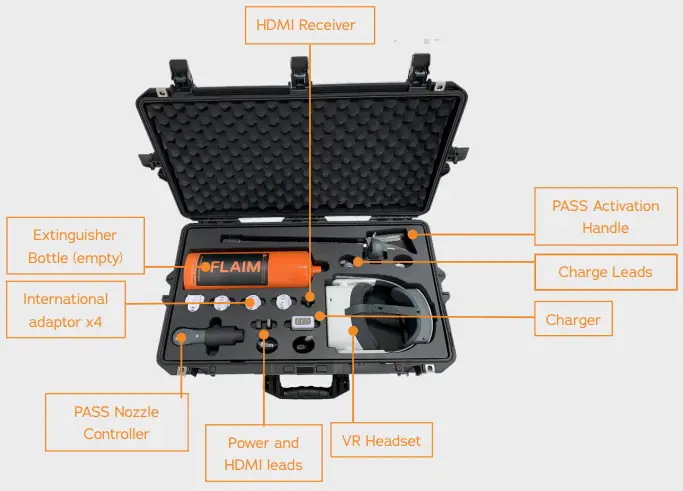 HDMI Receiver

PASS Activation Handle

Extinguisher Bottle (empty)

FLAIM

Charge Leads

International adaptor x4

Charger

PASS Nozzle Controller

Power and HDMI leads

VR Headset