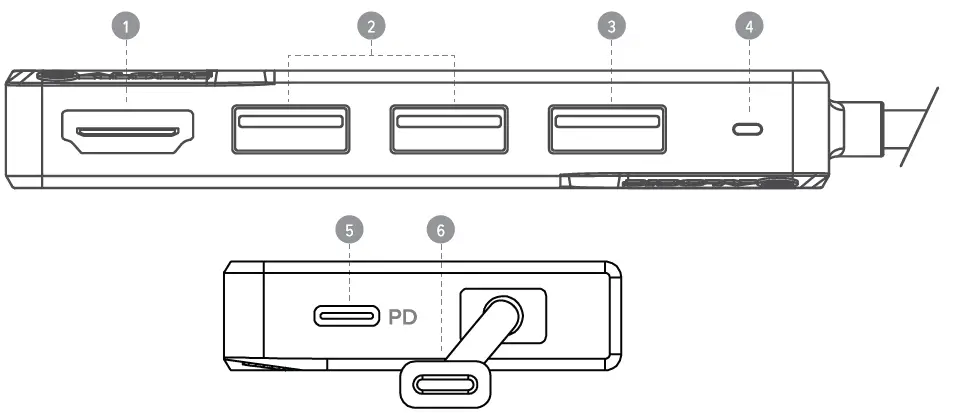 1
2
3
4
5
6
PD