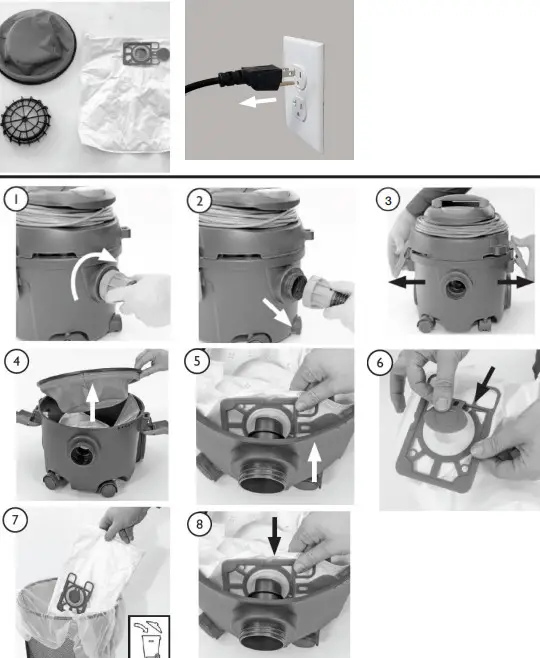 1

2

3

4

5

6

7

8